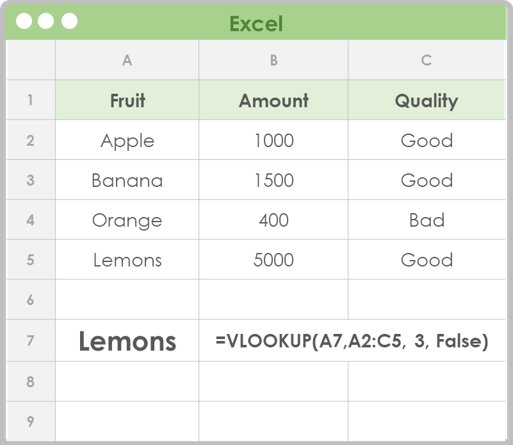 Excel

| | A | B | C |
|---|---|---|---|
| 1 | Fruit | Amount | Quality |
| 2 | Apple | 1000 | Good |
| 3 | Banana | 1500 | Good |
| 4 | Orange | 400 | Bad |
| 5 | Lemons | 5000 | Good |
| 6 | | | |
| 7 | Lemons | =VLOOKUP(A7,A2:C5, 3, False) | |
| 8 | | | |
| 9 | | | |